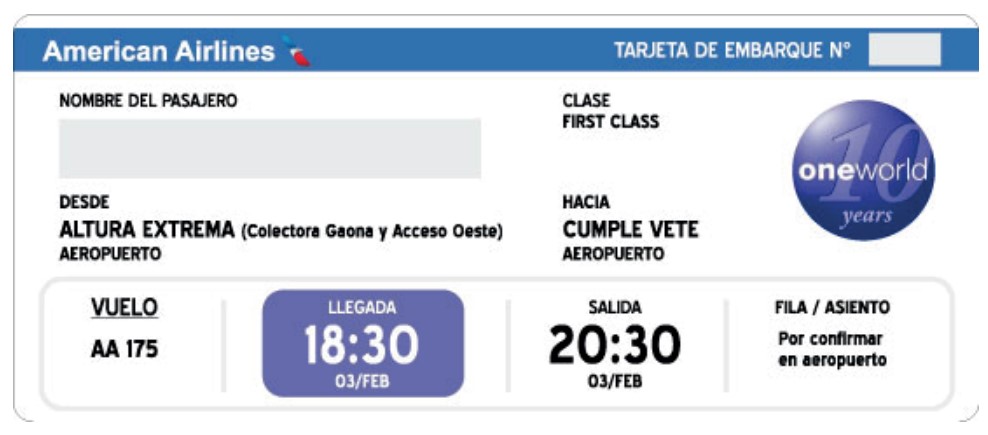 American Airlines

TARJETA DE EMBARQUE N°

NOMBRE DEL PASAJERO

CLASE
FIRST CLASS

oneworld 10 years

DESDE
ALTURA EXTREMA (Colectora Gaona y Acceso Oeste)
AEROPUERTO

HACIA
CUMPLE VETE
AEROPUERTO

VUELO
AA 175

LLEGADA
18:30
03/FEB

SALIDA
20:30
03/FEB

FILA / ASIENTO
Por confirmar en aeropuerto